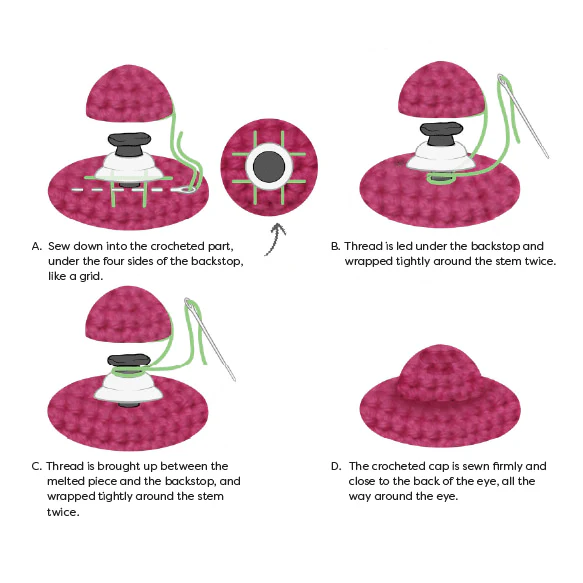 A. Sew down into the crocheted part, under the four sides of the backstop, like a grid.

B. Thread is led under the backstop and wrapped tightly around the stem twice.

C. Thread is brought up between the melted piece and the backstop, and wrapped tightly around the stem twice.

D. The crocheted cap is sewn firmly and close to the back of the eye, all the way around the eye.